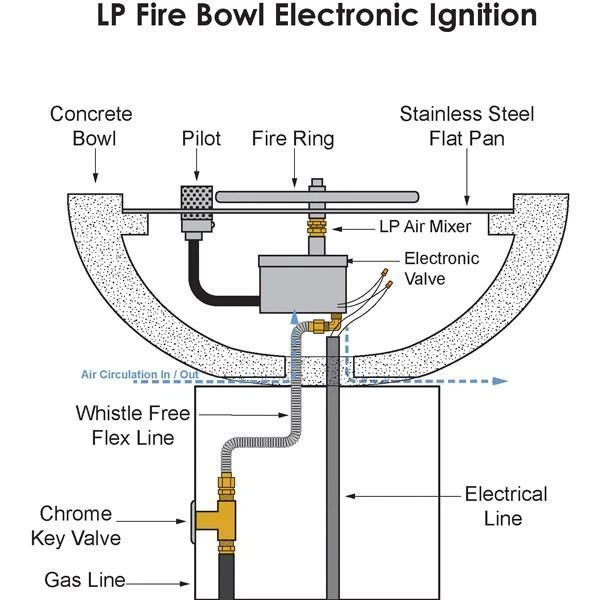 LP Fire Bowl Electronic Ignition

Concrete Bowl

Pilot

Fire Ring

Stainless Steel Flat Pan

LP Air Mixer

Electronic Valve

Air Circulation In / Out

Whistle Free Flex Line

Electrical Line

Chrome Key Valve

Gas Line