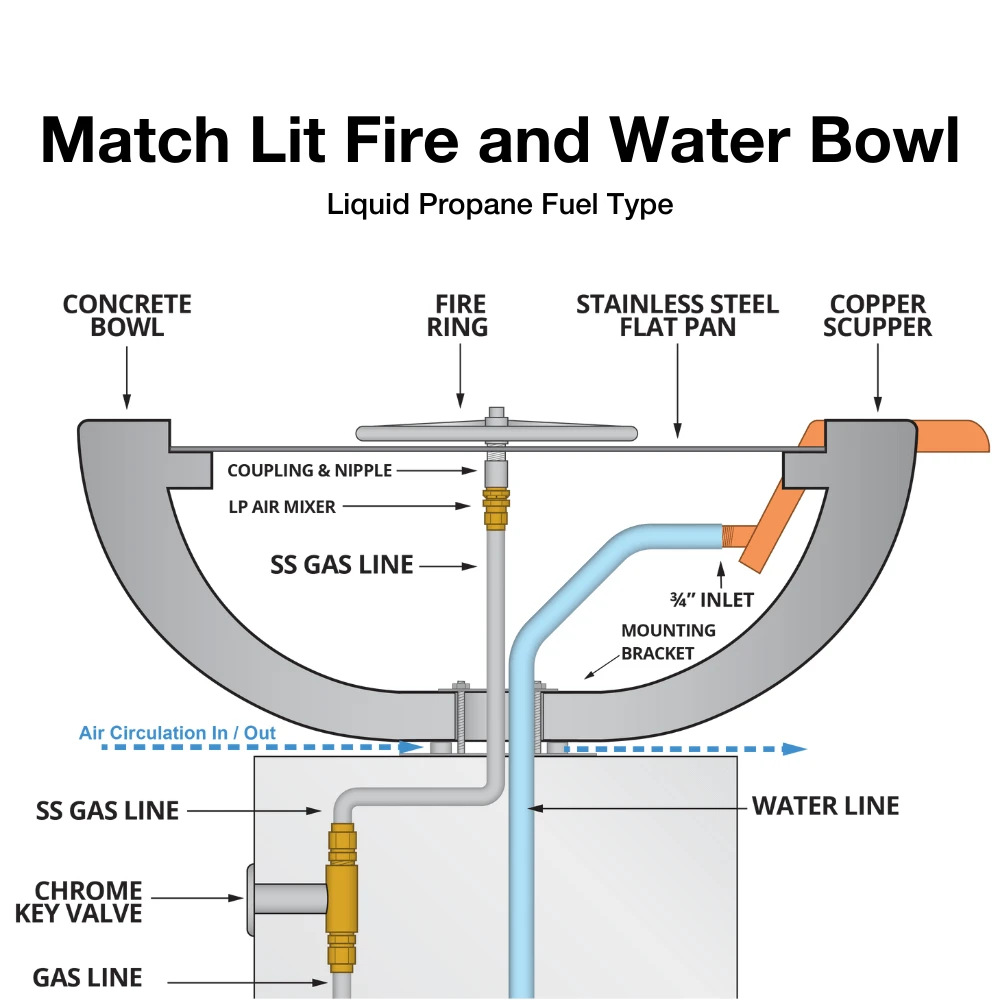 Match Lit Fire and Water Bowl

Liquid Propane Fuel Type

CONCRETE BOWL

FIRE RING

STAINLESS STEEL FLAT PAN

COPPER SCUPPER

COUPLING & NIPPLE

LP AIR MIXER

SS GAS LINE

¾" INLET

MOUNTING BRACKET

Air Circulation In / Out

SS GAS LINE

WATER LINE

CHROME KEY VALVE

GAS LINE