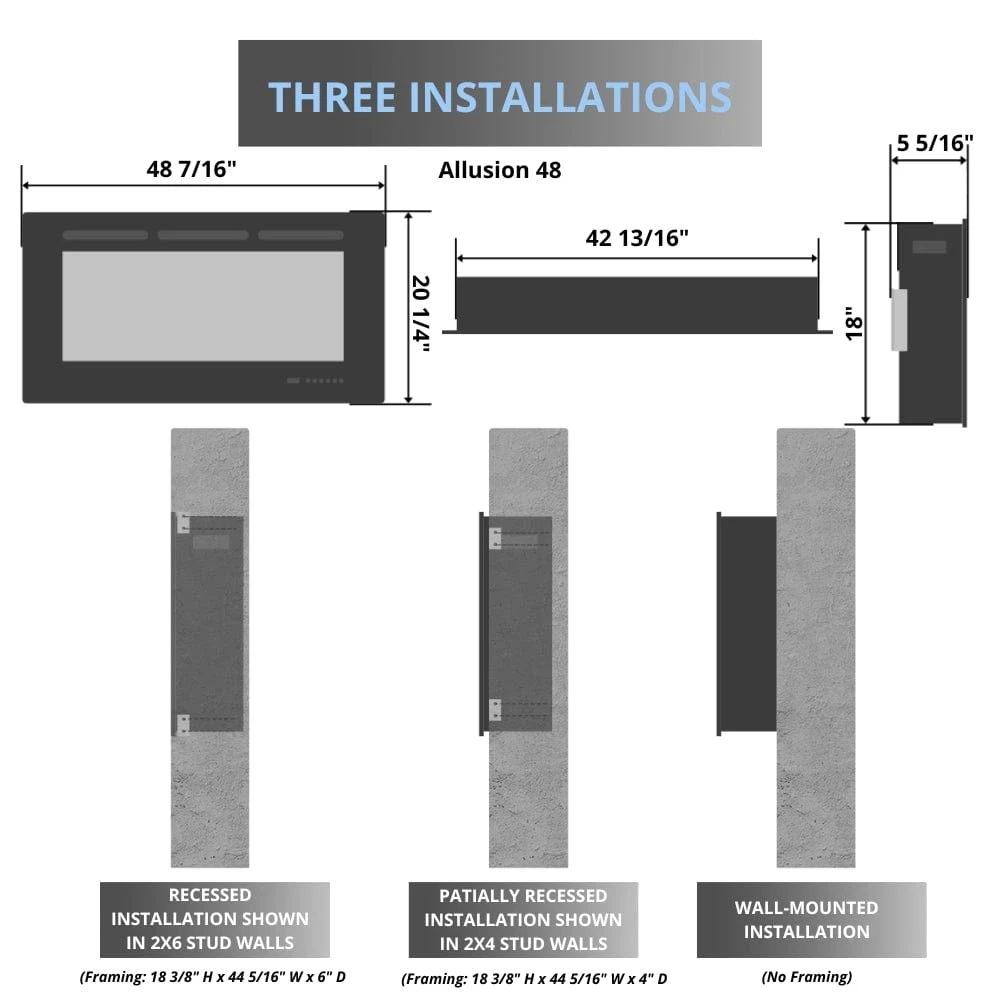 THREE INSTALLATIONS

48 7/16"

Allusion 48

5 5/16"

20 1/4"

42 13/16"

18"

RECESSED INSTALLATION SHOWN IN 2X6 STUD WALLS

(Framing: 18 3/8" H x 44 5/16" W x 6" D

PATIALLY RECESSED INSTALLATION SHOWN IN 2X4 STUD WALLS

(Framing: 18 3/8" H x 44 5/16" W x 4" D

WALL-MOUNTED INSTALLATION

(No Framing)