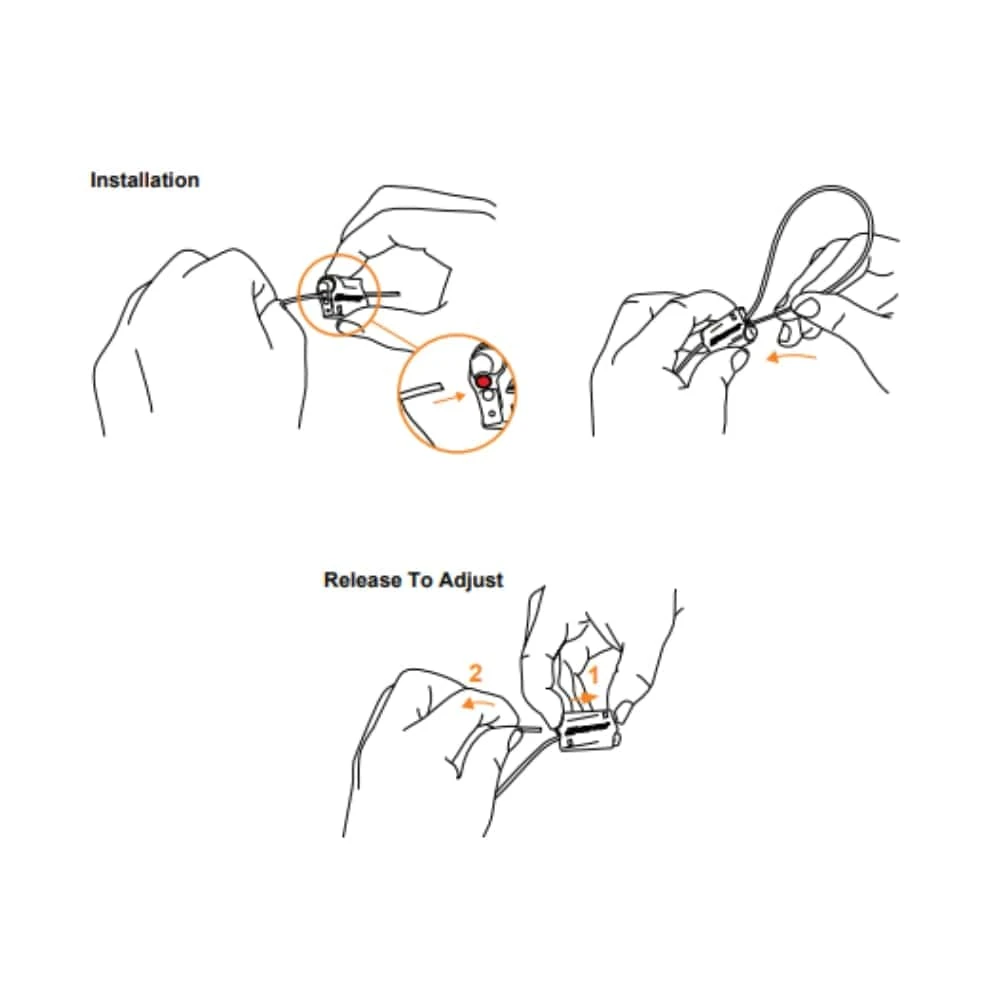 Installation

Release To Adjust

2

1